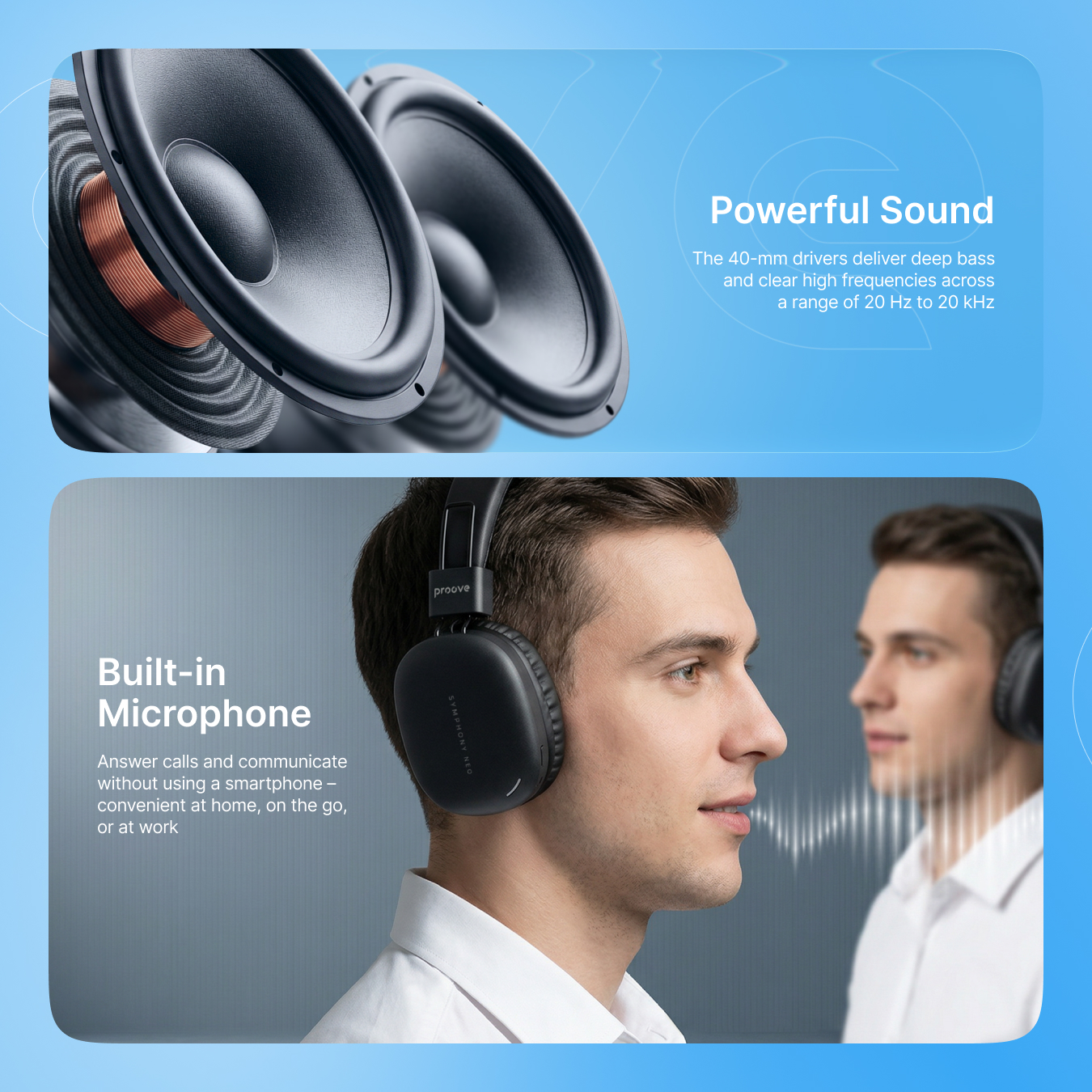 Powerful Sound

The 40-mm drivers deliver deep bass and clear high frequencies across a range of 20 Hz to 20 kHz

proove

SYMPHONY NEO

Built-in Microphone

Answer calls and communicate without using a smartphone – convenient at home, on the go, or at work